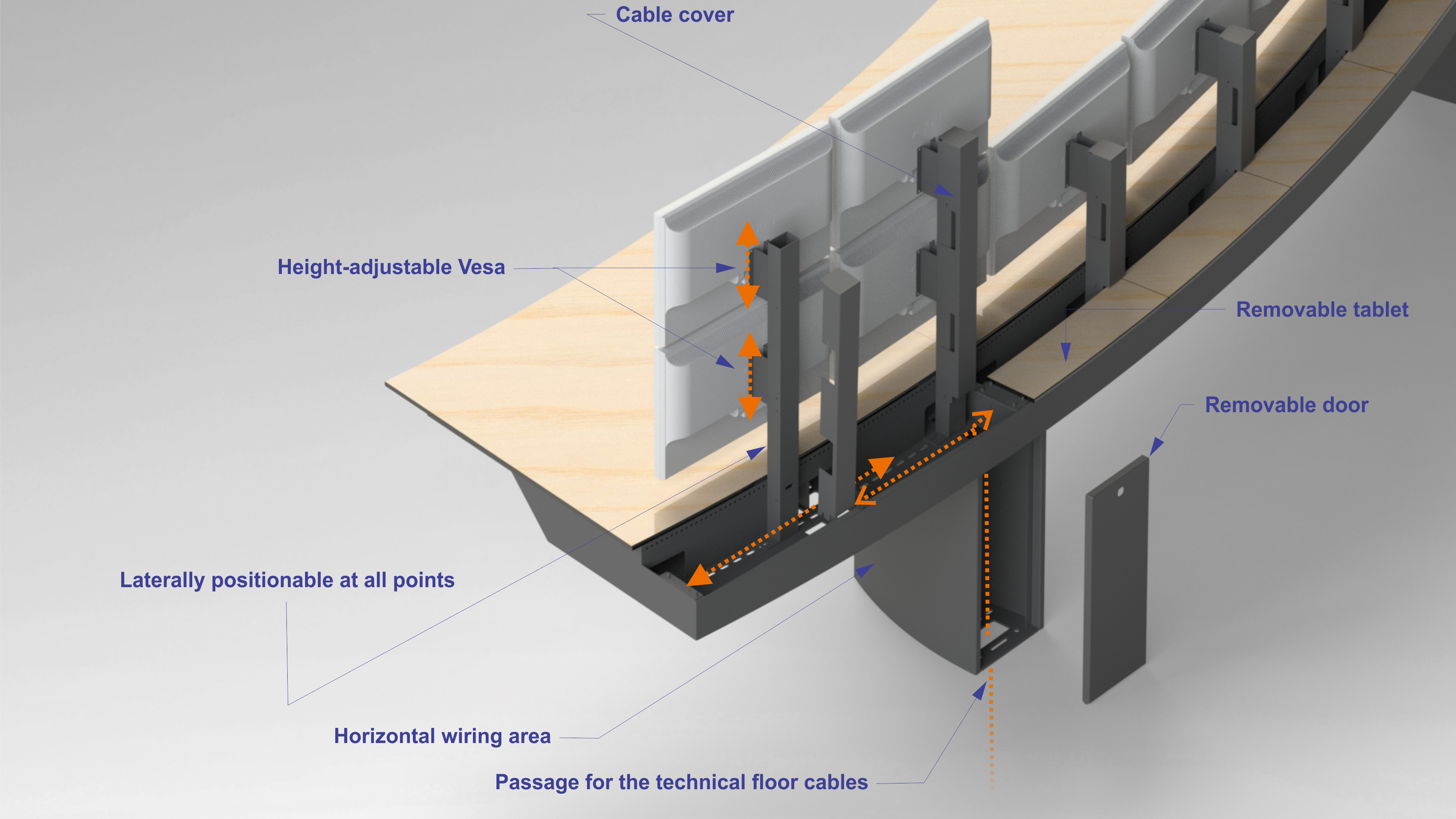 Cable cover

Height-adjustable Vesa

Removable tablet

Removable door

Laterally positionable at all points

Horizontal wiring area

Passage for the technical floor cables